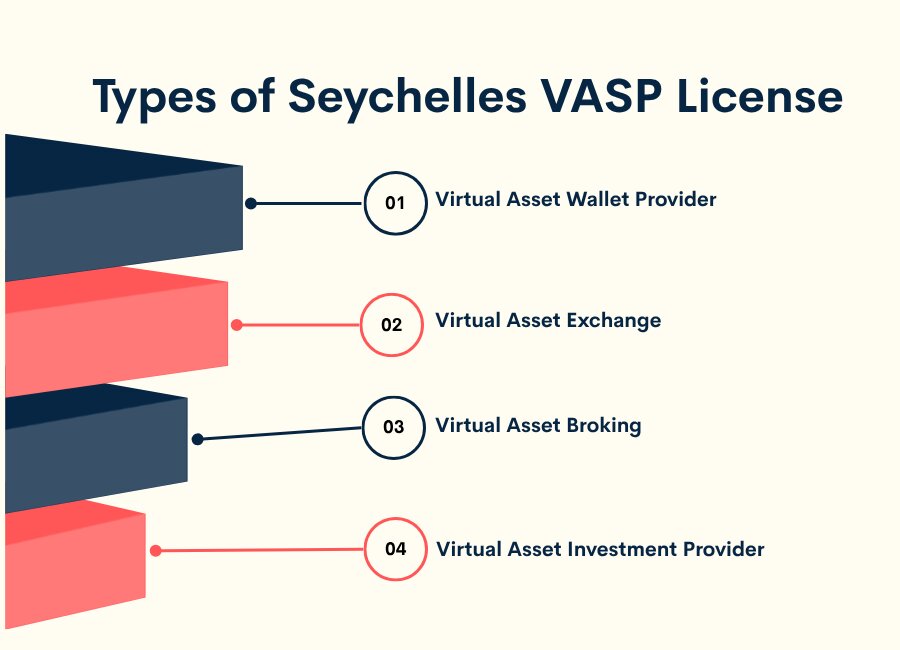 Types of Seychelles VASP License

01 Virtual Asset Wallet Provider

02 Virtual Asset Exchange

03 Virtual Asset Broking

04 Virtual Asset Investment Provider